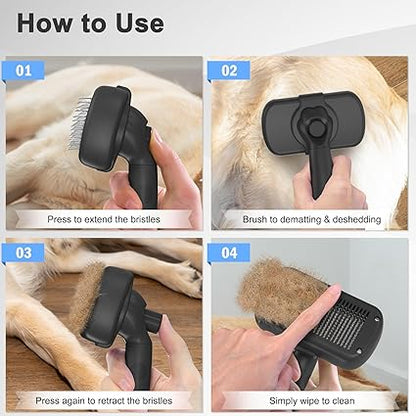 How to Use

01

Press to extend the bristles

02

Brush to dematting & deshedding

03

Press again to retract the bristles

04

Simply wipe to clean